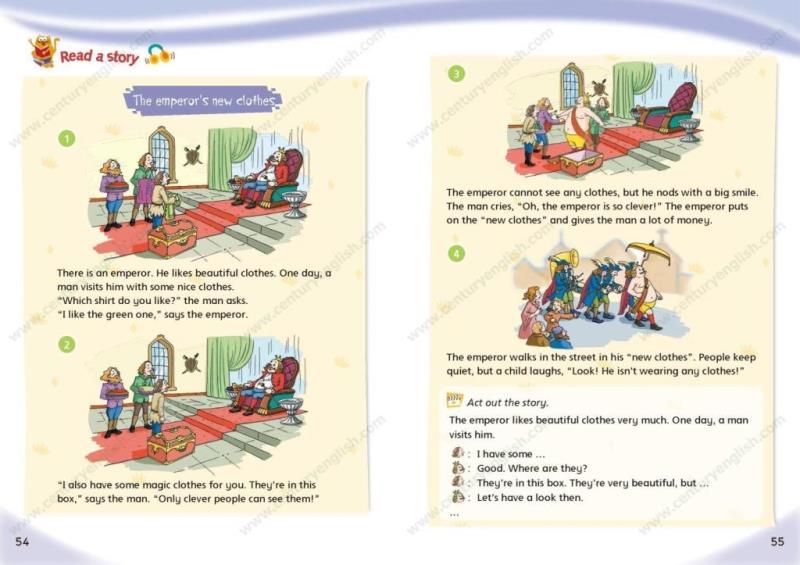 Read a story

The emperor's new clothes

1

There is an emperor. He likes beautiful clothes. One day, a man visits him with some nice clothes.
"Which shirt do you like?" the man asks.
"I like the green one," says the emperor.

2

"I also have some magic clothes for you. They're in this box," says the man. "Only clever people can see them!"

54

3

The emperor cannot see any clothes, but he nods with a big smile. The man cries, "Oh, the emperor is so clever!" The emperor puts on the "new clothes" and gives the man a lot of money.

4

The emperor walks in the street in his "new clothes". People keep quiet, but a child laughs, "Look! He isn't wearing any clothes!"

Act out the story.

The emperor likes beautiful clothes very much. One day, a man visits him.

: I have some ...
: Good. Where are they?
: They're in this box. They're very beautiful, but ...
: Let's have a look then.
...

55

www.centuryenglish.com